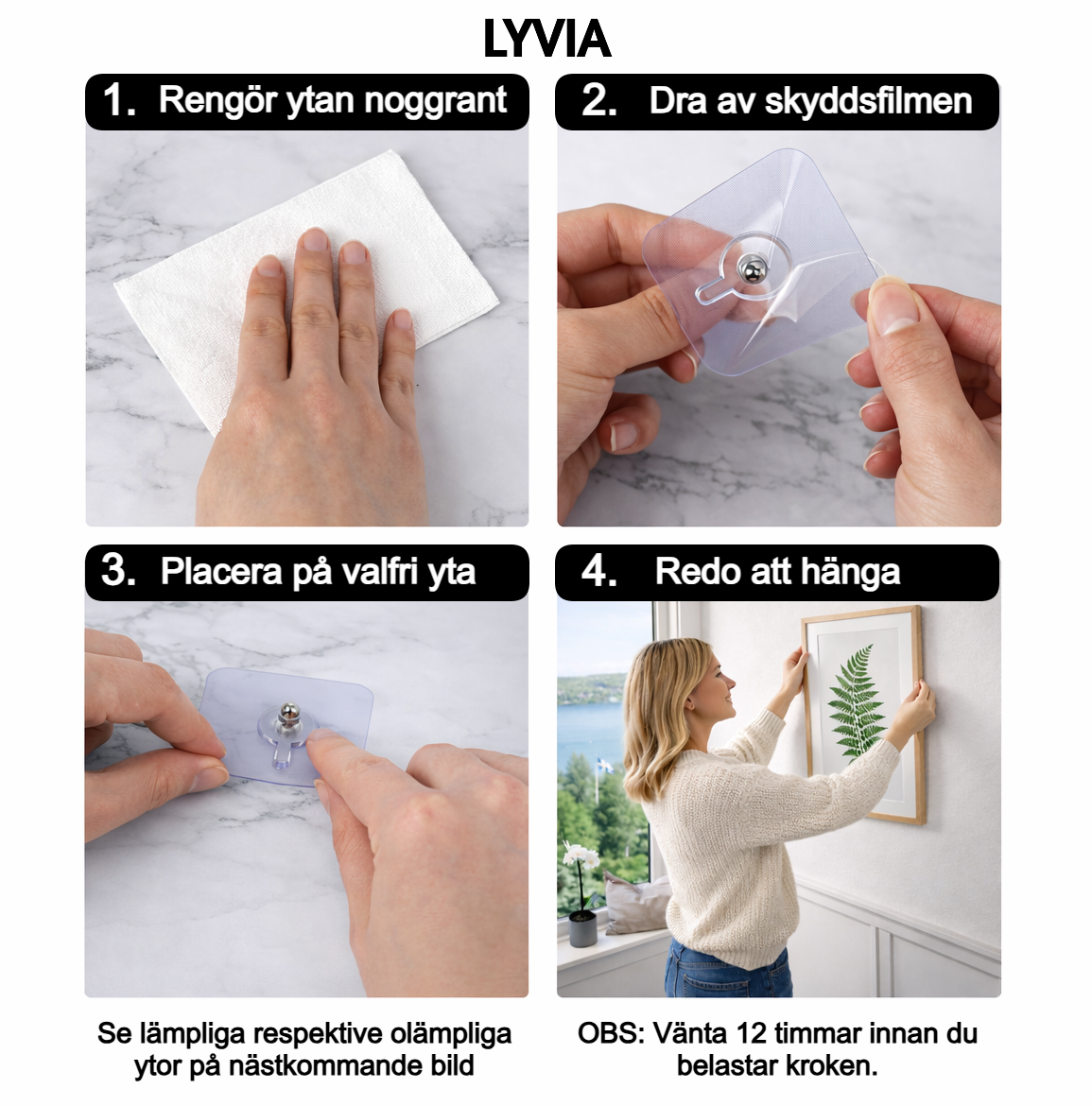 LYVIA

1. Rengör ytan noggrant

2. Dra av skyddsfilmen

3. Placera på valfri yta

4. Redo att hänga

Se lämpliga respektive olämpliga ytor på nästkommande bild

OBS: Vänta 12 timmar innan du belastar kroken.